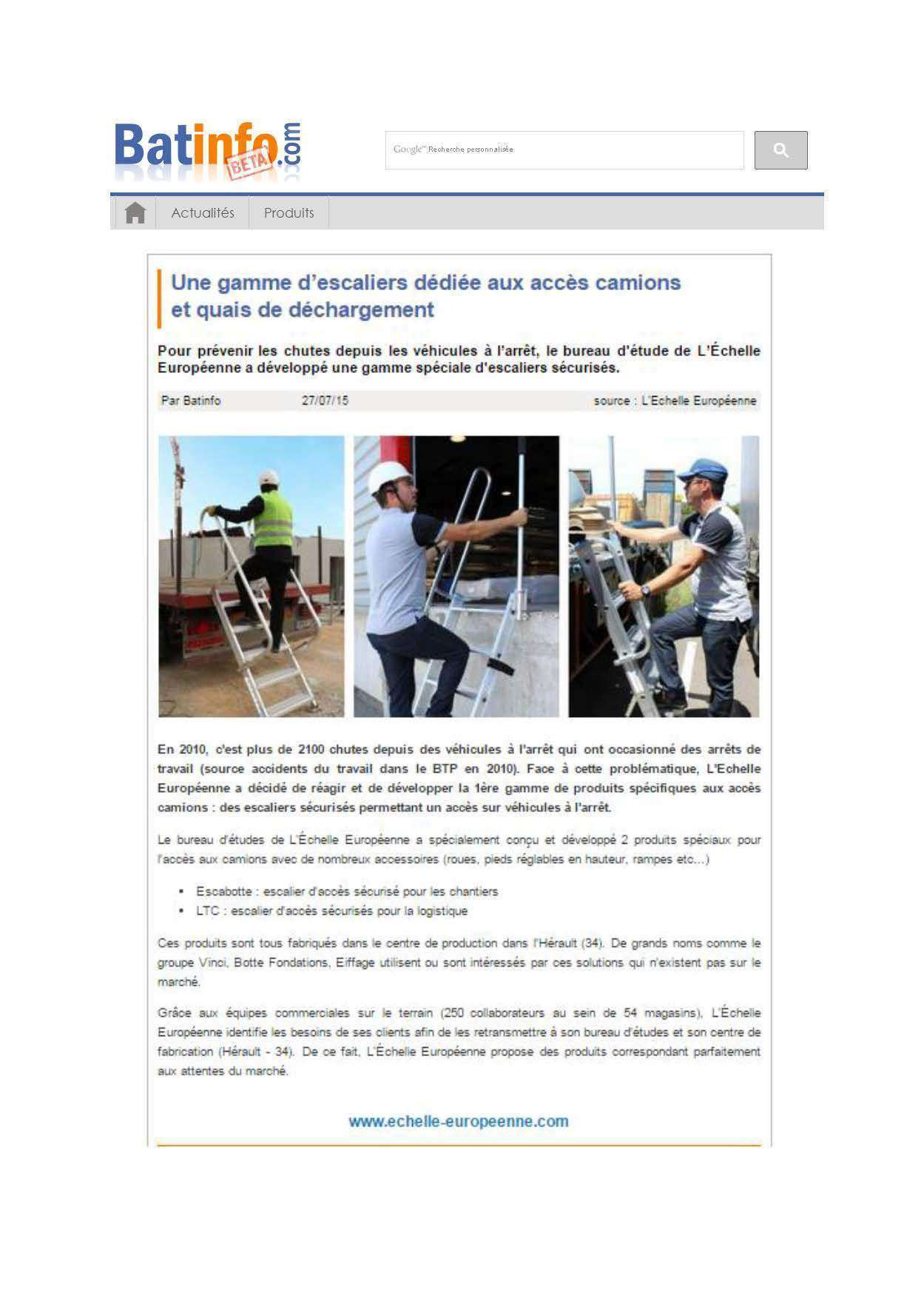 Batinfo.com BETA

Google™ Recherche personnalisée

Actualités Produits

Une gamme d'escaliers dédiée aux accès camions et quais de déchargement

Pour prévenir les chutes depuis les véhicules à l'arrêt, le bureau d'étude de L'Échelle Européenne a développé une gamme spéciale d'escaliers sécurisés.

Par Batinfo 27/07/15 source : L'Echelle Européenne

En 2010, c'est plus de 2100 chutes depuis des véhicules à l'arrêt qui ont occasionné des arrêts de travail (source accidents du travail dans le BTP en 2010). Face à cette problématique, L'Echelle Européenne a décidé de réagir et de développer la 1ère gamme de produits spécifiques aux accès camions : des escaliers sécurisés permettant un accès sur véhicules à l'arrêt.

Le bureau d'études de L'Échelle Européenne a spécialement conçu et développé 2 produits spéciaux pour l'accès aux camions avec de nombreux accessoires (roues, pieds réglables en hauteur, rampes etc...)

• Escabotte : escalier d'accès sécurisé pour les chantiers
• LTC : escalier d'accès sécurisés pour la logistique

Ces produits sont tous fabriqués dans le centre de production dans l'Hérault (34). De grands noms comme le groupe Vinci, Botte Fondations, Eiffage utilisent ou sont intéressés par ces solutions qui n'existent pas sur le marché.

Grâce aux équipes commerciales sur le terrain (250 collaborateurs au sein de 54 magasins), L'Échelle Européenne identifie les besoins de ses clients afin de les retransmettre à son bureau d'études et son centre de fabrication (Hérault - 34). De ce fait, L'Échelle Européenne propose des produits correspondant parfaitement aux attentes du marché.

www.echelle-europeenne.com