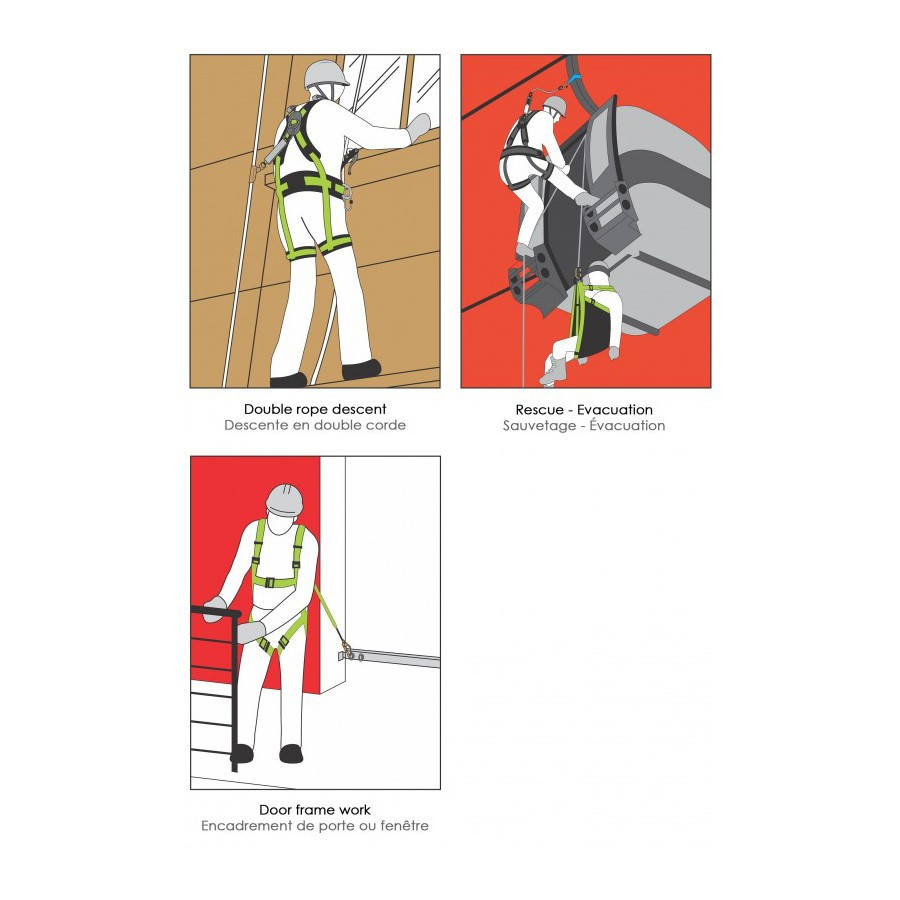 Double rope descent
Descente en double corde

Rescue - Evacuation
Sauvetage - Évacuation

Door frame work
Encadrement de porte ou fenêtre