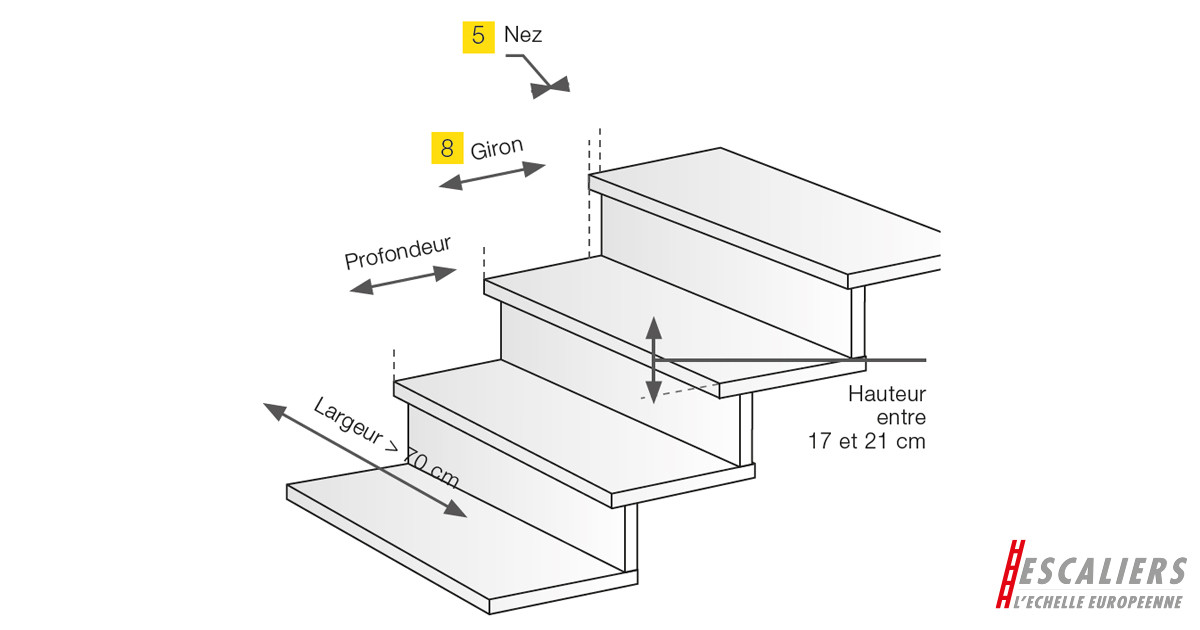 5 Nez

8 Giron

Profondeur

Largeur > 70 cm

Hauteur entre 17 et 21 cm

ESCALIERS
L'ECHELLE EUROPEENNE