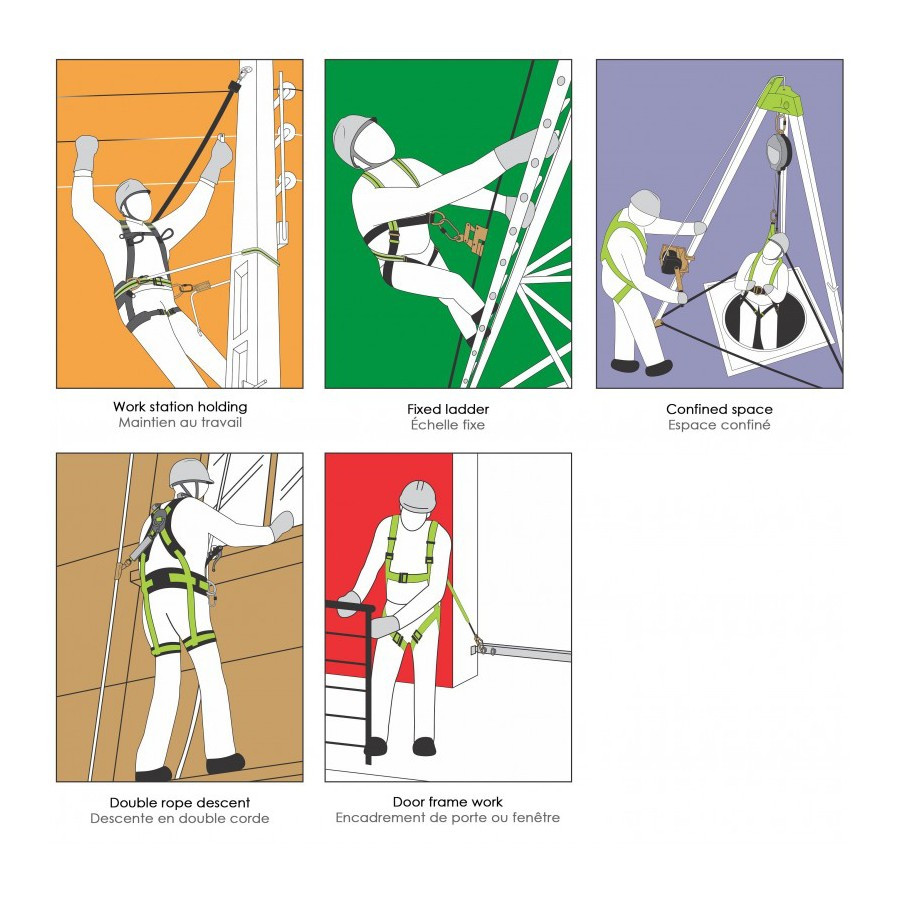 Work station holding
Maintien au travail

Fixed ladder
Échelle fixe

Confined space
Espace confiné

Double rope descent
Descente en double corde

Door frame work
Encadrement de porte ou fenêtre